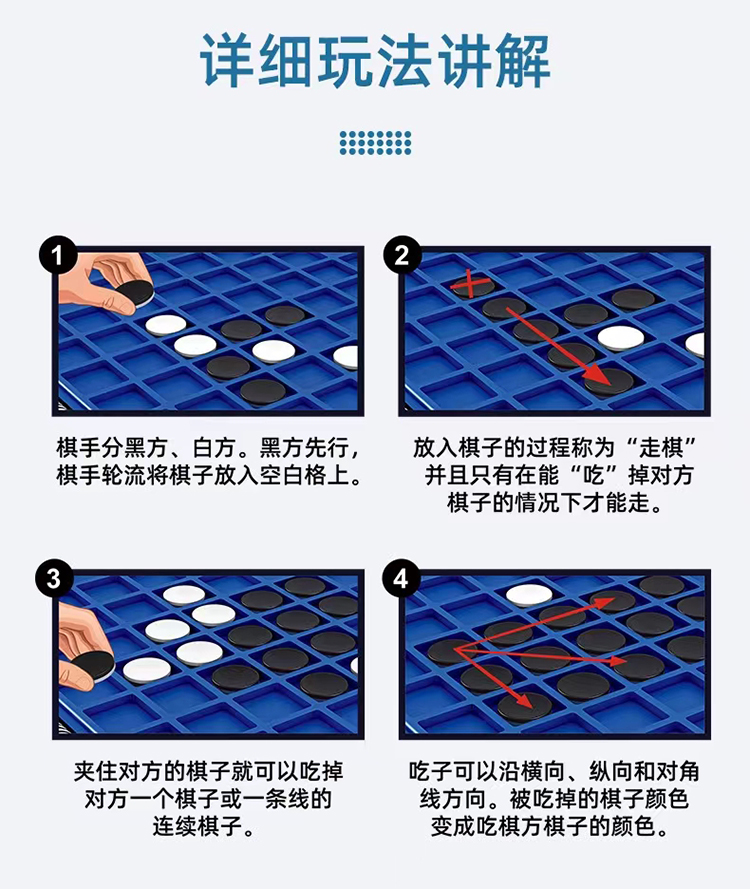 详细玩法讲解

1

棋手分黑方、白方。黑方先行，棋手轮流将棋子放入空白格上。

2

放入棋子的过程称为“走棋”并且只有在能“吃”掉对方棋子的情况下才能走。

3

夹住对方的棋子就可以吃掉对方一个棋子或一条线的连续棋子。

4

吃子可以沿横向、纵向和对角线方向。被吃掉的棋子颜色变成吃棋方棋子的颜色。